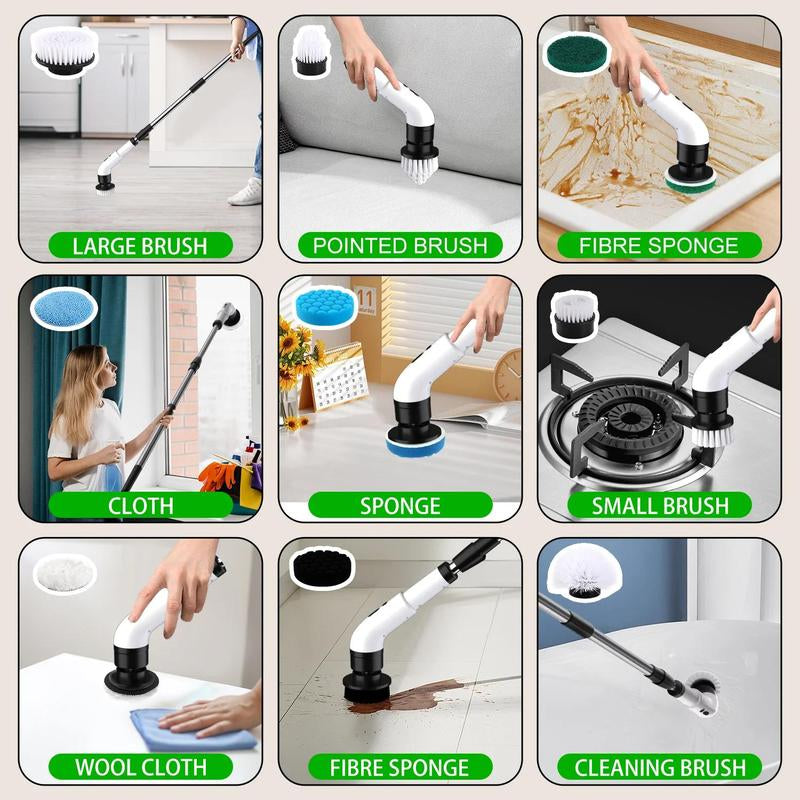 LARGE BRUSH

POINTED BRUSH

FIBRE SPONGE

CLOTH

11

SPONGE

SMALL BRUSH

WOOL CLOTH

FIBRE SPONGE

CLEANING BRUSH